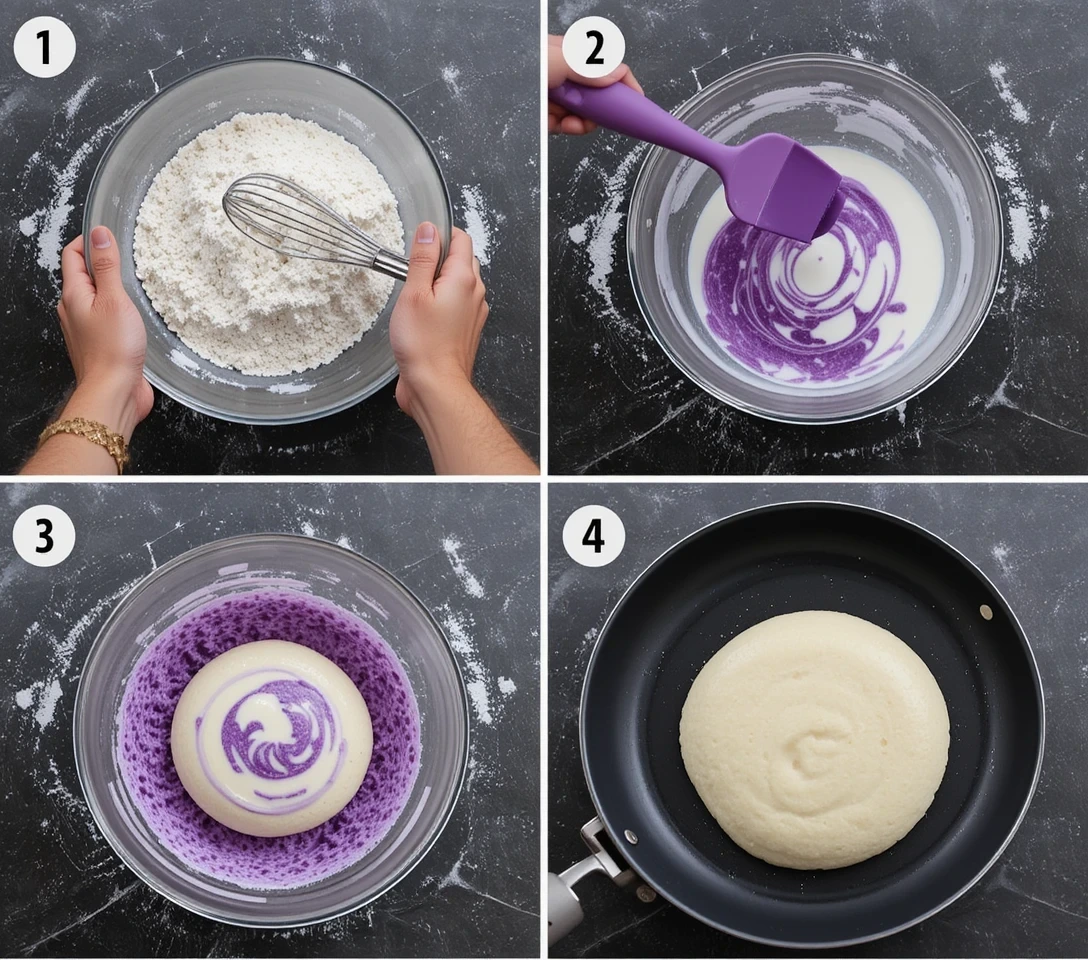 1

2

3

4